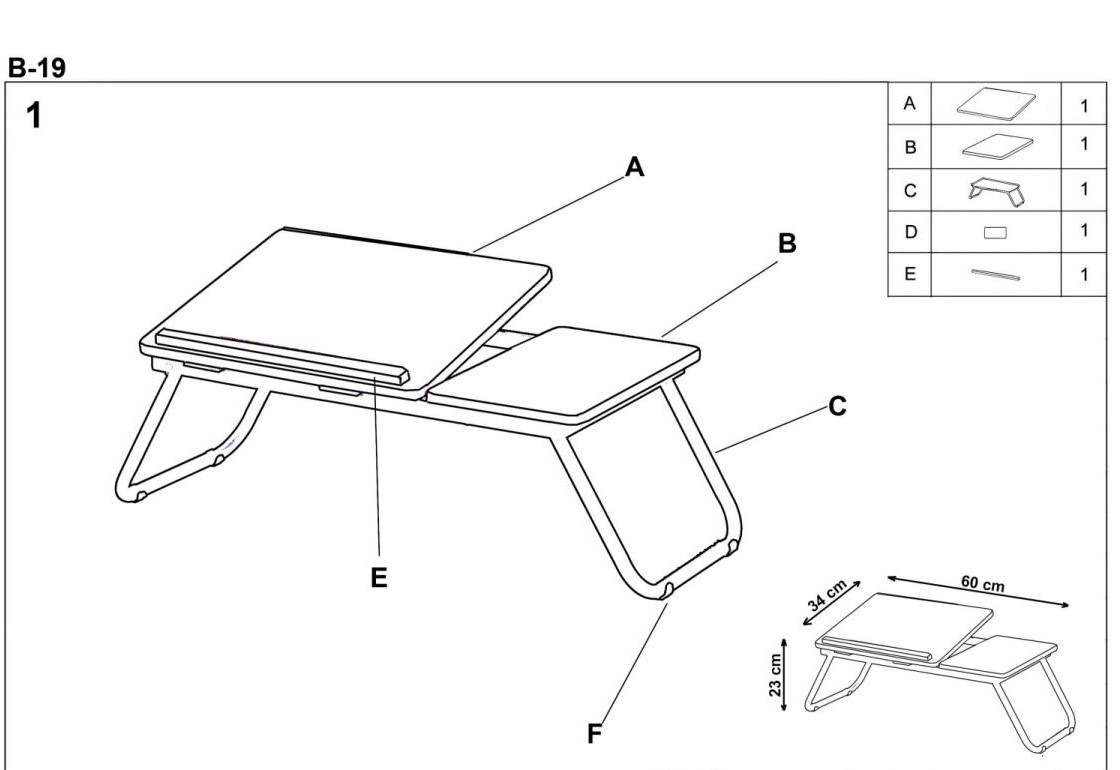 B-19

1

| A | | 1 |
|---|---|---|
| B | | 1 |
| C | | 1 |
| D | | 1 |
| E | | 1 |

A

B

C

E

F

34 cm

60 cm

23 cm