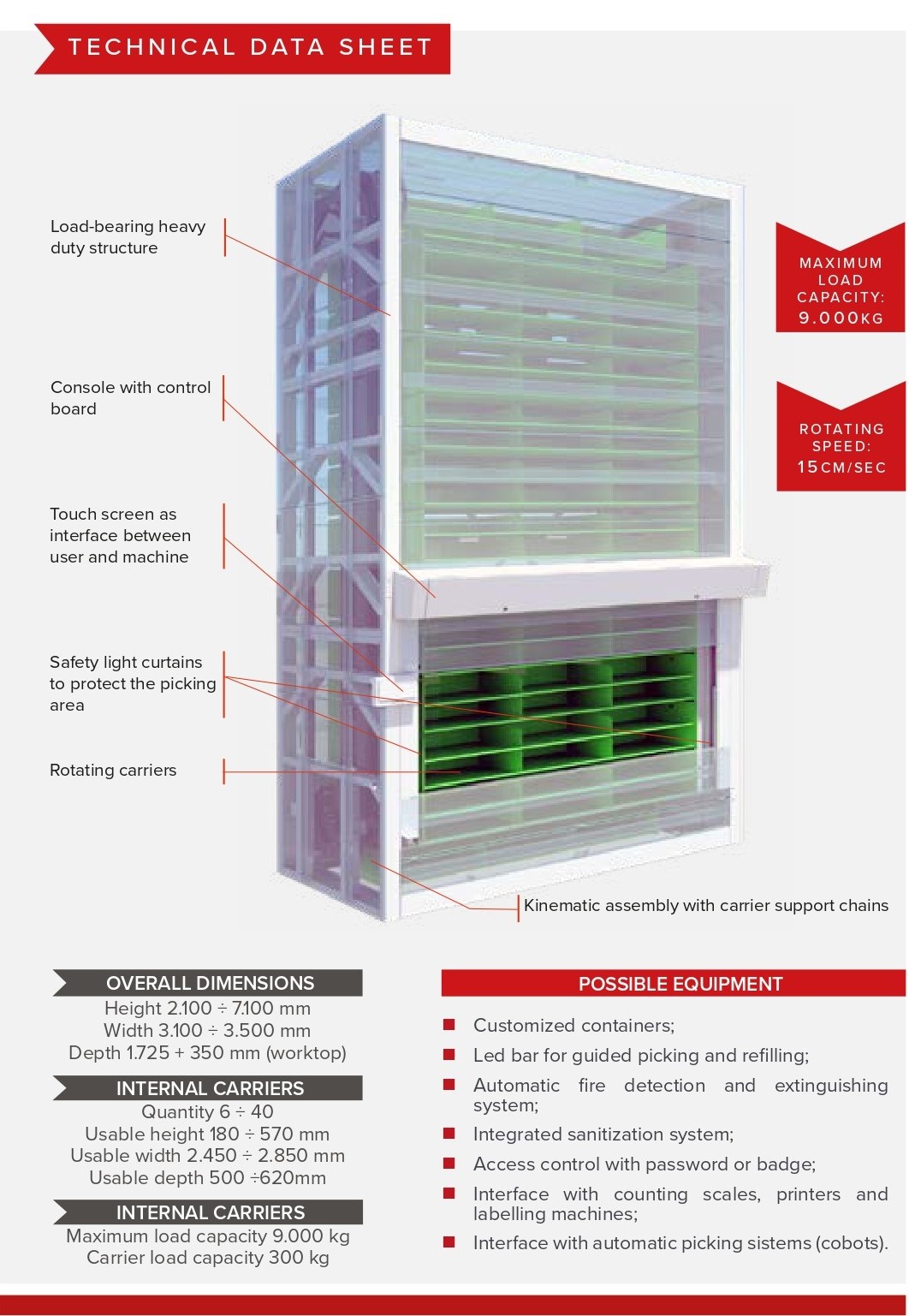 TECHNICAL DATA SHEET

Load-bearing heavy duty structure

Console with control board

Touch screen as interface between user and machine

Safety light curtains to protect the picking area

Rotating carriers

MAXIMUM LOAD CAPACITY: 9.000KG

ROTATING SPEED: 15CM/SEC

Kinematic assembly with carrier support chains

OVERALL DIMENSIONS
Height 2.100 ÷ 7.100 mm
Width 3.100 ÷ 3.500 mm
Depth 1.725 + 350 mm (worktop)

INTERNAL CARRIERS
Quantity 6 ÷ 40
Usable height 180 ÷ 570 mm
Usable width 2.450 ÷ 2.850 mm
Usable depth 500 ÷620mm

INTERNAL CARRIERS
Maximum load capacity 9.000 kg
Carrier load capacity 300 kg

POSSIBLE EQUIPMENT
Customized containers;
Led bar for guided picking and refilling;
Automatic fire detection and extinguishing system;
Integrated sanitization system;
Access control with password or badge;
Interface with counting scales, printers and labelling machines;
Interface with automatic picking sistems (cobots).